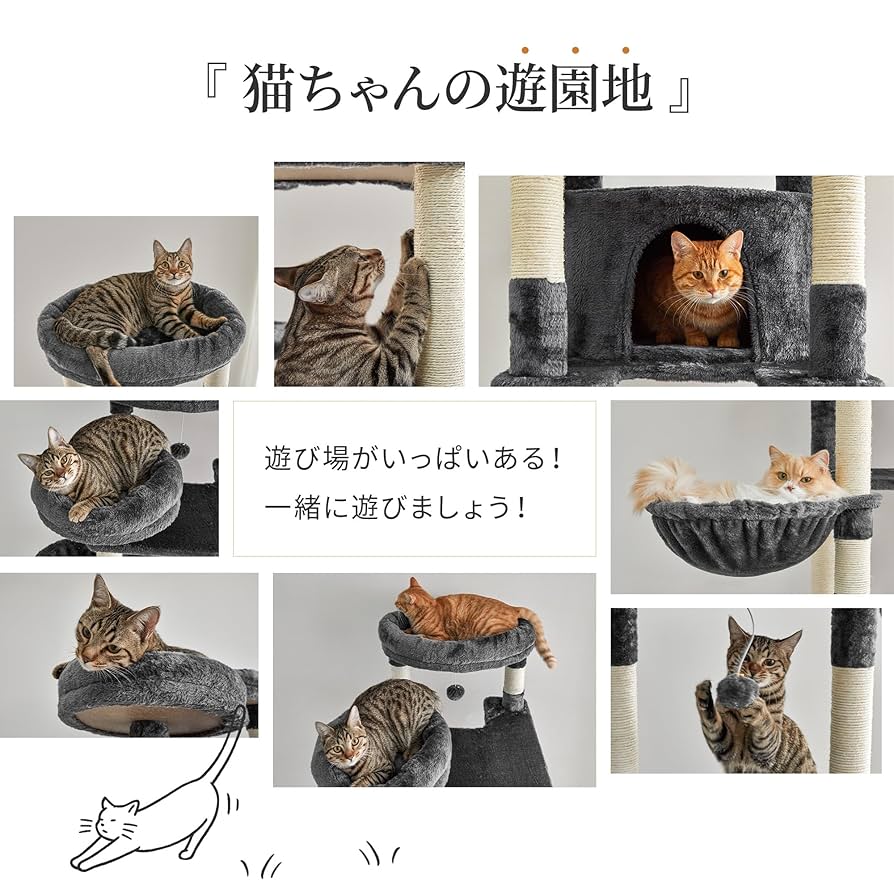 『 猫ちゃんの遊園地 』

遊び場がいっぱいある！
一緒に遊びましょう！